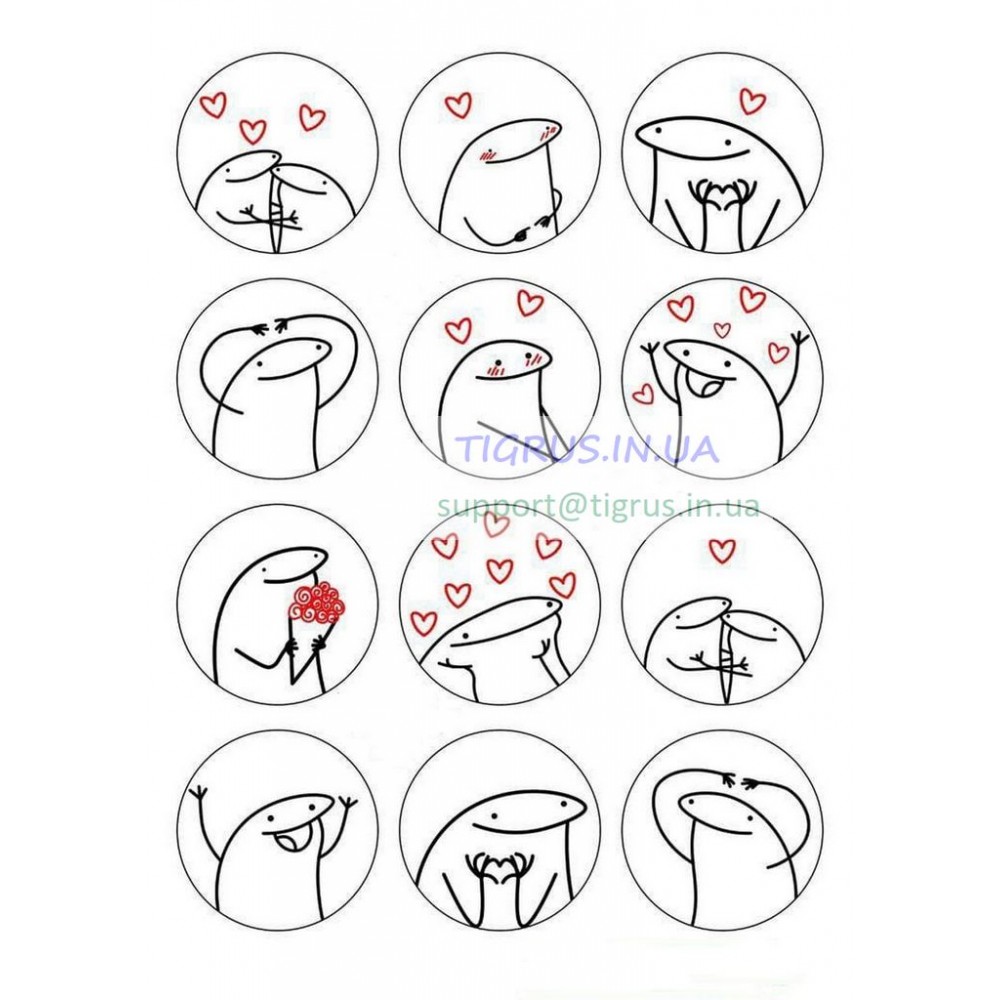 TIGRUS.IN.UA
support@tigrus.in.ua